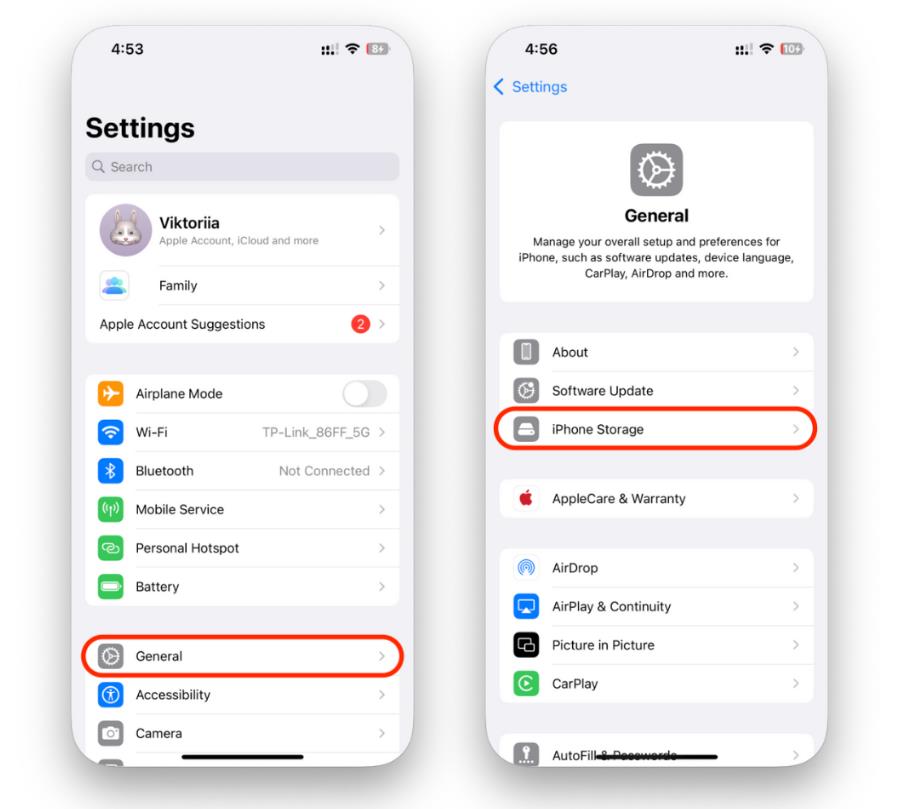 4:53

8+

Settings

Search

Viktoriia
Apple Account, iCloud and more

Family

Apple Account Suggestions 2

Airplane Mode

Wi-Fi TP-Link_86FF_5G

Bluetooth Not Connected

Mobile Service

Personal Hotspot

Battery

General

Accessibility

Camera

4:56

10+

Settings

General

Manage your overall setup and preferences for iPhone, such as software updates, device language, CarPlay, AirDrop and more.

About

Software Update

iPhone Storage

AppleCare & Warranty

AirDrop

AirPlay & Continuity

Picture in Picture

CarPlay

AutoFill & Passwords